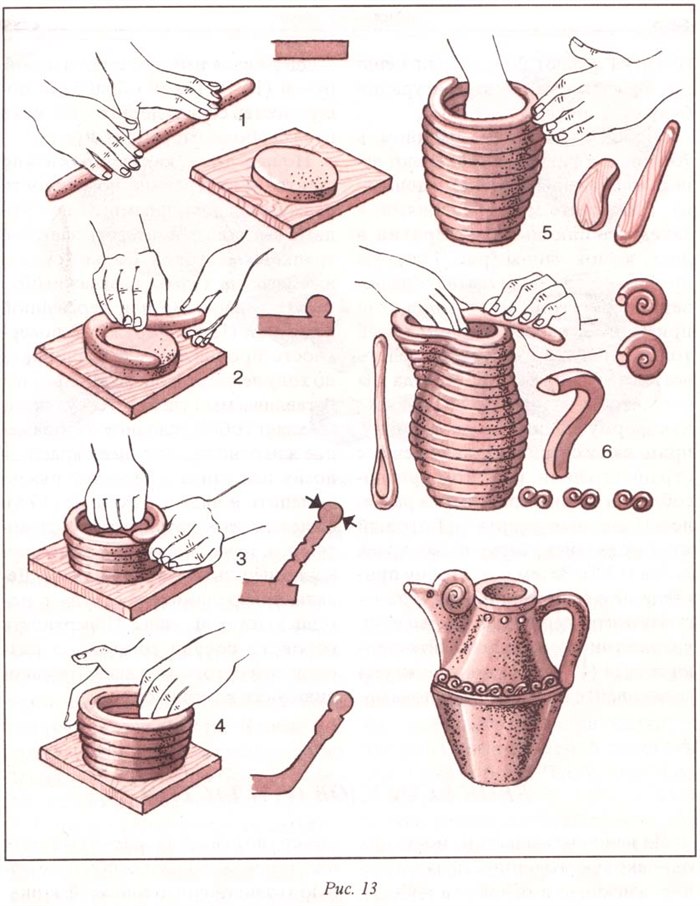 1

2

3

4

5

6

Рис. 13